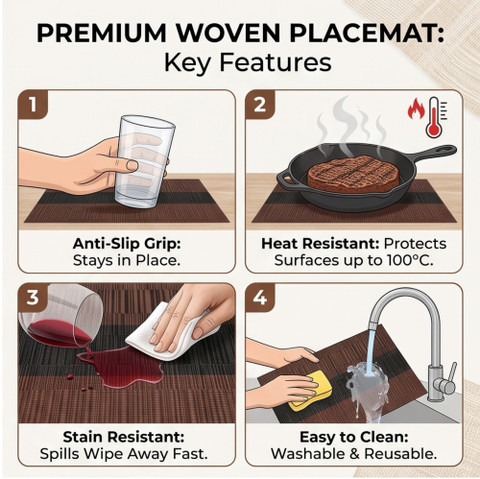 PREMIUM WOVEN PLACEMAT:
Key Features

1

Anti-Slip Grip:
Stays in Place.

2

Heat Resistant: Protects Surfaces up to 100°C.

3

Stain Resistant:
Spills Wipe Away Fast.

4

Easy to Clean:
Washable & Reusable.