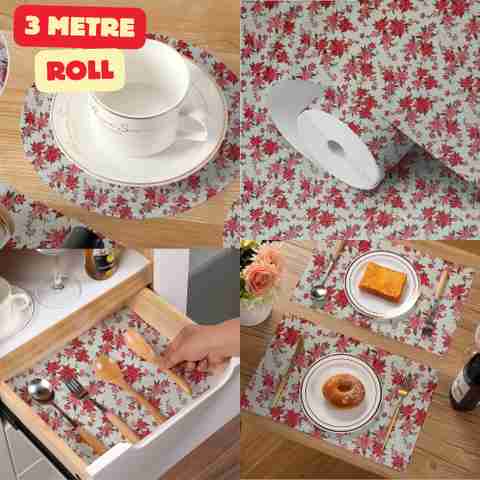 3 METRE
ROLL