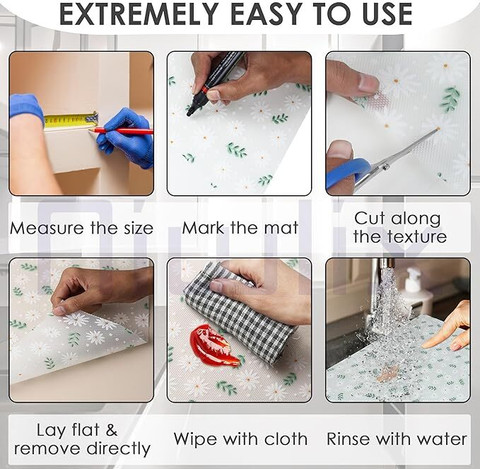 EXTREMELY EASY TO USE

Measure the size

Mark the mat

Cut along the texture

Lay flat & remove directly

Wipe with cloth

Rinse with water