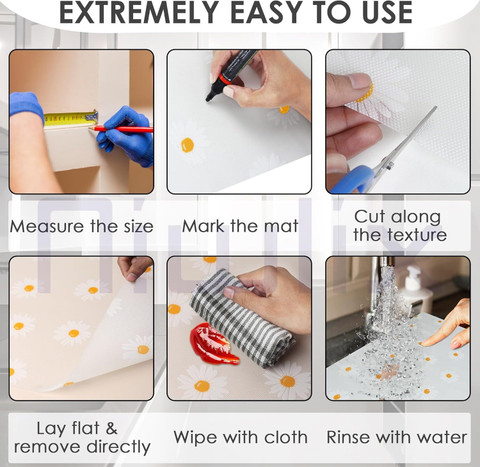 EXTREMELY EASY TO USE

Measure the size

Mark the mat

Cut along the texture

Lay flat & remove directly

Wipe with cloth

Rinse with water