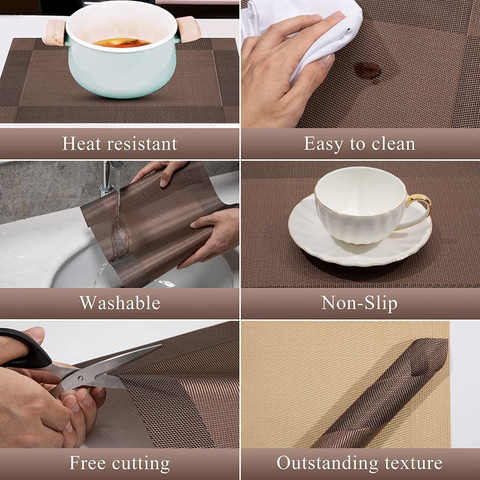 Heat resistant

Easy to clean

Washable

Non-Slip

Free cutting

Outstanding texture