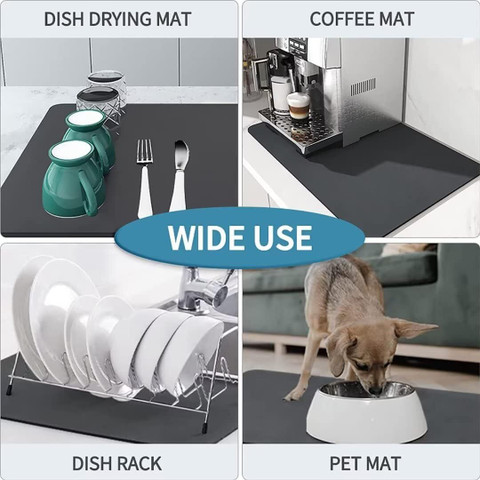 DISH DRYING MAT

COFFEE MAT

WIDE USE

DISH RACK

PET MAT