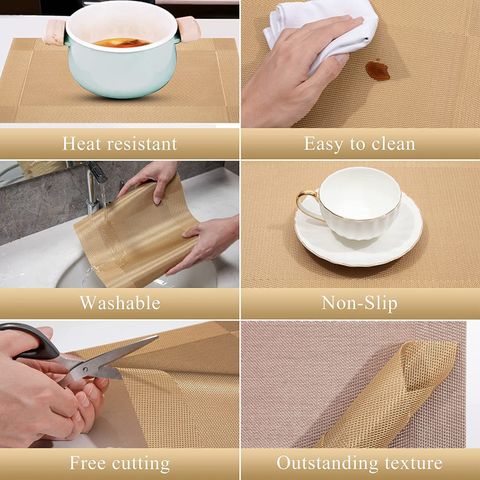 Heat resistant

Easy to clean

Washable

Non-Slip

Free cutting

Outstanding texture