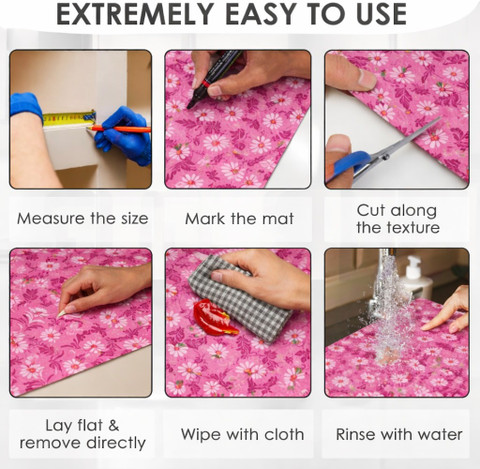 EXTREMELY EASY TO USE

Measure the size

Mark the mat

Cut along the texture

Lay flat & remove directly

Wipe with cloth

Rinse with water