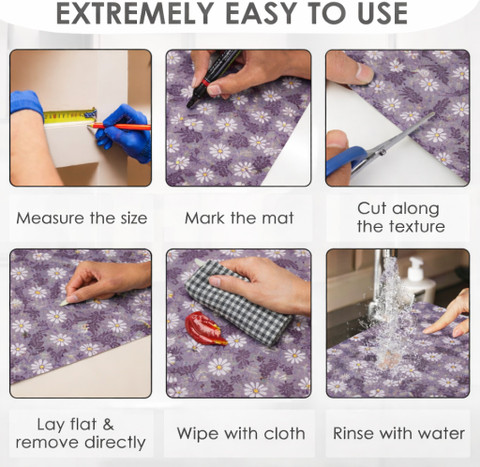 EXTREMELY EASY TO USE

Measure the size

Mark the mat

Cut along the texture

Lay flat & remove directly

Wipe with cloth

Rinse with water