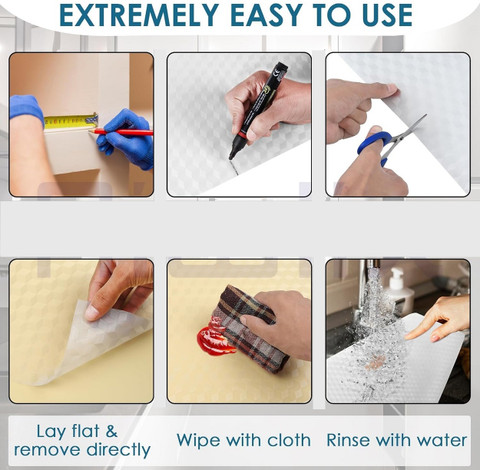 EXTREMELY EASY TO USE

Lay flat & remove directly

Wipe with cloth

Rinse with water