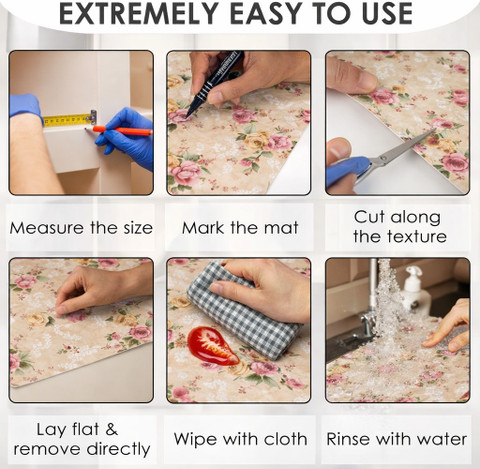 EXTREMELY EASY TO USE

Measure the size

Mark the mat

Cut along the texture

Lay flat & remove directly

Wipe with cloth

Rinse with water