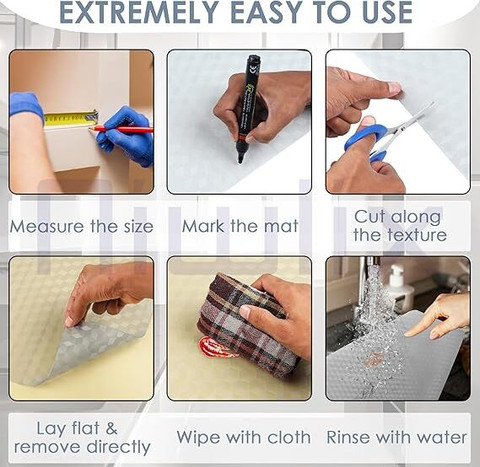 EXTREMELY EASY TO USE

Measure the size

Mark the mat

Cut along the texture

Lay flat & remove directly

Wipe with cloth

Rinse with water