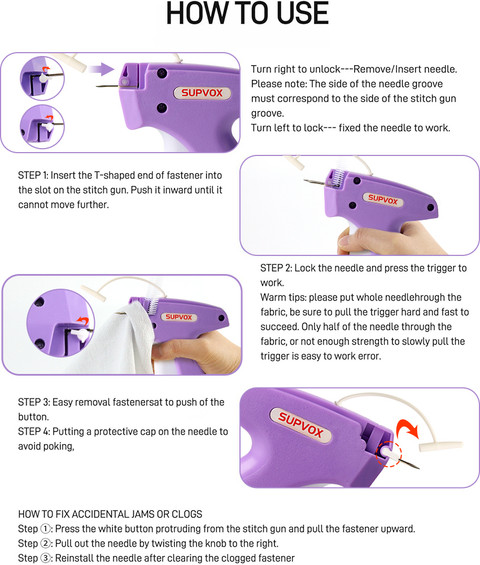 HOW TO USE

SUPVOX

Turn right to unlock---Remove/Insert needle. Please note: The side of the needle groove must correspond to the side of the stitch gun groove.
Turn left to lock--- fixed the needle to work.

STEP 1: Insert the T-shaped end of fastener into the slot on the stitch gun. Push it inward until it cannot move further.

SUPVOX

STEP 2: Lock the needle and press the trigger to work.
Warm tips: please put whole needlehrough the fabric, be sure to pull the trigger hard and fast to succeed. Only half of the needle through the fabric, or not enough strength to slowly pull the trigger is easy to work error.

SUPVOX

STEP 3: Easy removal fastenersat to push of the button.
STEP 4: Putting a protective cap on the needle to avoid poking,

SUPVOX

HOW TO FIX ACCIDENTAL JAMS OR CLOGS
Step ①: Press the white button protruding from the stitch gun and pull the fastener upward.
Step ②: Pull out the needle by twisting the knob to the right.
Step ③: Reinstall the needle after clearing the clogged fastener