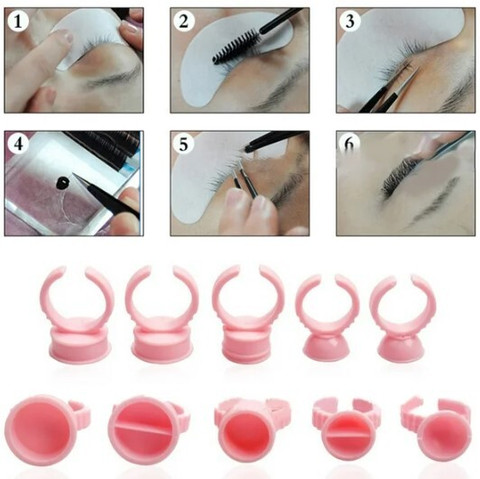 1
2
3
4
5
6