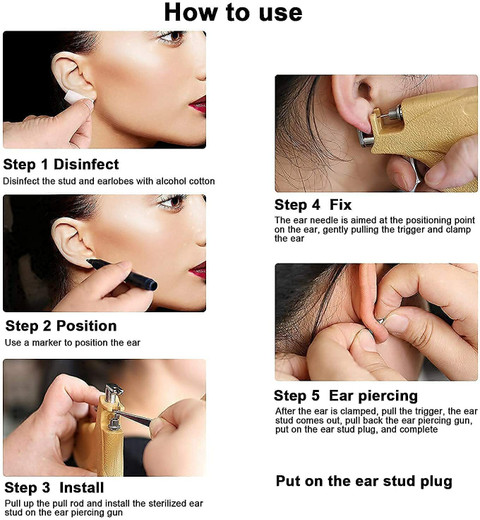 How to use

Step 1 Disinfect
Disinfect the stud and earlobes with alcohol cotton

Step 2 Position
Use a marker to position the ear

Step 3 Install
Pull up the pull rod and install the sterilized ear stud on the ear piercing gun

Step 4 Fix
The ear needle is aimed at the positioning point on the ear, gently pulling the trigger and clamp the ear

Step 5 Ear piercing
After the ear is clamped, pull the trigger, the ear stud comes out, pull back the ear piercing gun, put on the ear stud plug, and complete

Put on the ear stud plug