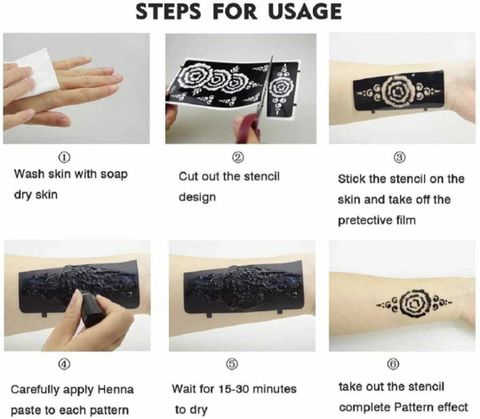 STEPS FOR USAGE

①
Wash skin with soap dry skin

②
Cut out the stencil design

③
Stick the stencil on the skin and take off the pretective film

④
Carefully apply Henna paste to each pattern

⑤
Wait for 15-30 minutes to dry

⑥
take out the stencil complete Pattern effect