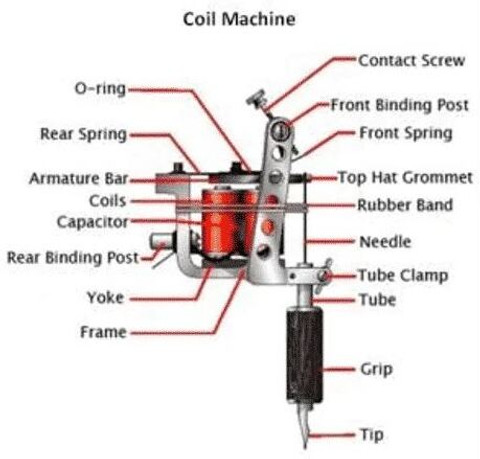 Coil Machine

O-ring
Rear Spring
Armature Bar
Coils
Capacitor
Rear Binding Post
Yoke
Frame

Contact Screw
Front Binding Post
Front Spring
Top Hat Grommet
Rubber Band
Needle
Tube Clamp
Tube
Grip
Tip