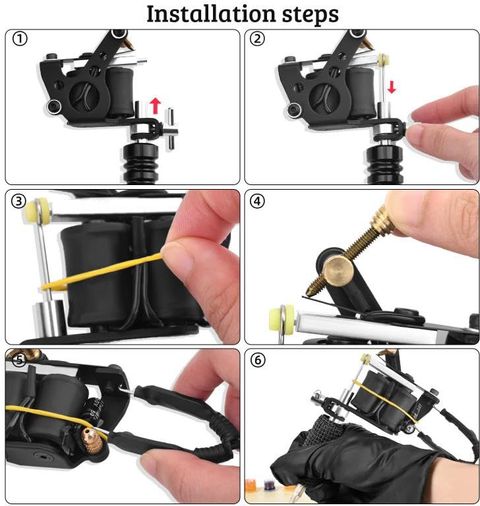 Installation steps

①

②

③

④

⑤

⑥