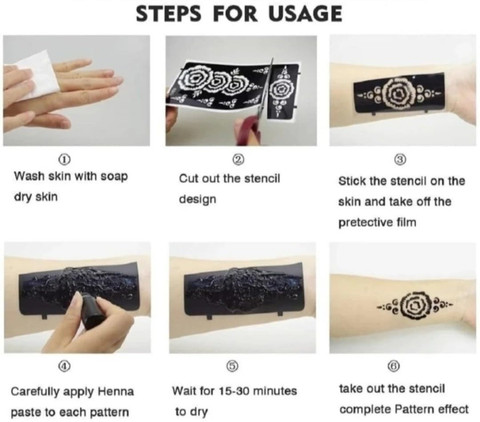 STEPS FOR USAGE

①
Wash skin with soap dry skin

②
Cut out the stencil design

③
Stick the stencil on the skin and take off the pretective film

④
Carefully apply Henna paste to each pattern

⑤
Wait for 15-30 minutes to dry

⑥
take out the stencil complete Pattern effect