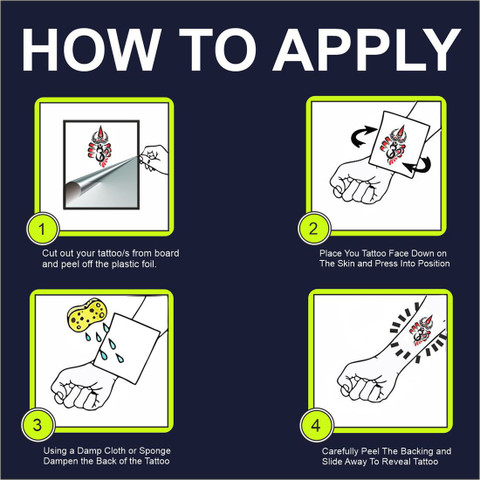 HOW TO APPLY

1

Cut out your tattoo/s from board and peel off the plastic foil.

2

Place You Tattoo Face Down on The Skin and Press Into Position

3

Using a Damp Cloth or Sponge Dampen the Back of the Tattoo

4

Carefully Peel The Backing and Slide Away To Reveal Tattoo