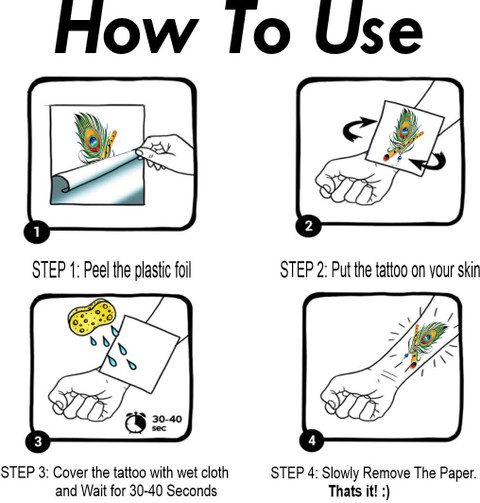 How To Use

1

STEP 1: Peel the plastic foil

2

STEP 2: Put the tattoo on your skin

30-40 sec

3

STEP 3: Cover the tattoo with wet cloth and Wait for 30-40 Seconds

4

STEP 4: Slowly Remove The Paper. Thats it! :)