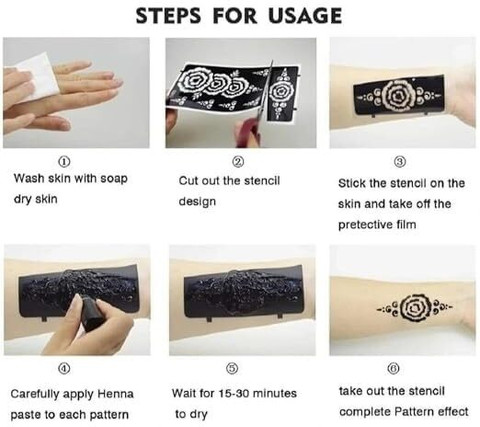 STEPS FOR USAGE

①
Wash skin with soap dry skin

②
Cut out the stencil design

③
Stick the stencil on the skin and take off the pretective film

④
Carefully apply Henna paste to each pattern

⑤
Wait for 15-30 minutes to dry

⑥
take out the stencil complete Pattern effect