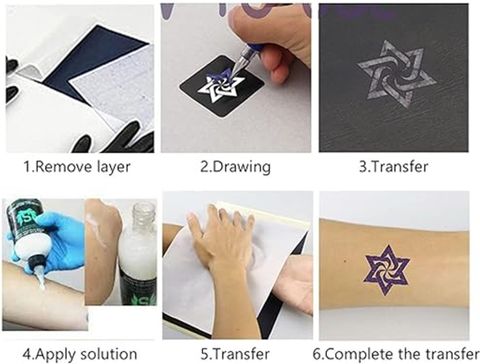 1.Remove layer

2.Drawing

3.Transfer

4.Apply solution

5.Transfer

6.Complete the transfer