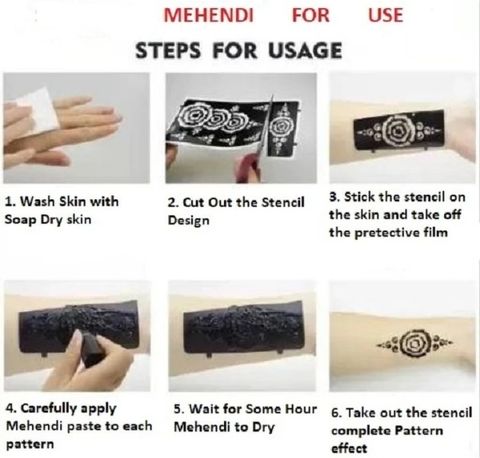 MEHENDI FOR USE

STEPS FOR USAGE

1. Wash Skin with Soap Dry skin

2. Cut Out the Stencil Design

3. Stick the stencil on the skin and take off the pretective film

4. Carefully apply Mehendi paste to each pattern

5. Wait for Some Hour Mehendi to Dry

6. Take out the stencil complete Pattern effect