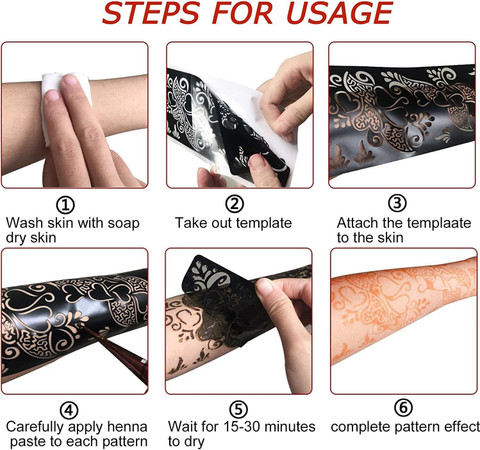 STEPS FOR USAGE

①
Wash skin with soap dry skin

②
Take out template

③
Attach the templaate to the skin

④
Carefully apply henna paste to each pattern

⑤
Wait for 15-30 minutes to dry

⑥
complete pattern effect