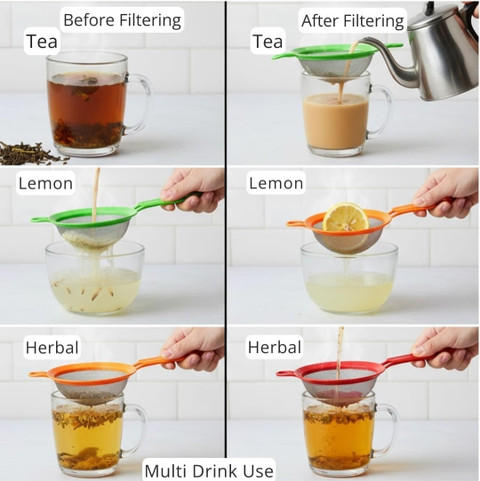 Before Filtering

Tea

Lemon

Herbal

After Filtering

Tea

Lemon

Herbal

Multi Drink Use