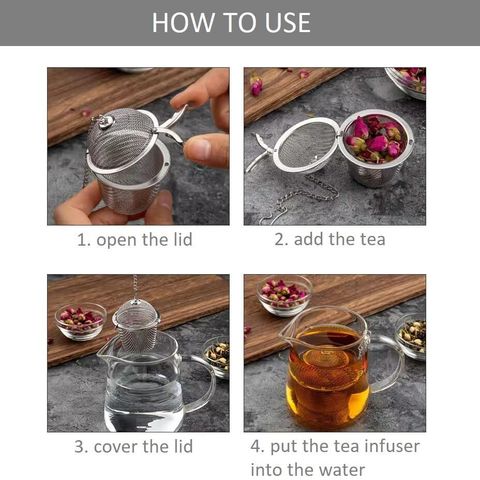 HOW TO USE

1. open the lid

2. add the tea

3. cover the lid

4. put the tea infuser into the water