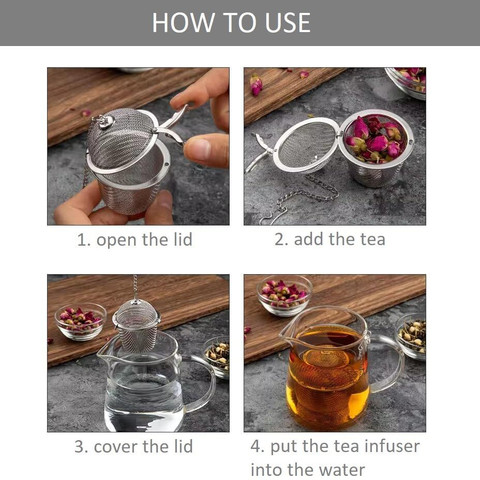 HOW TO USE

1. open the lid

2. add the tea

3. cover the lid

4. put the tea infuser into the water