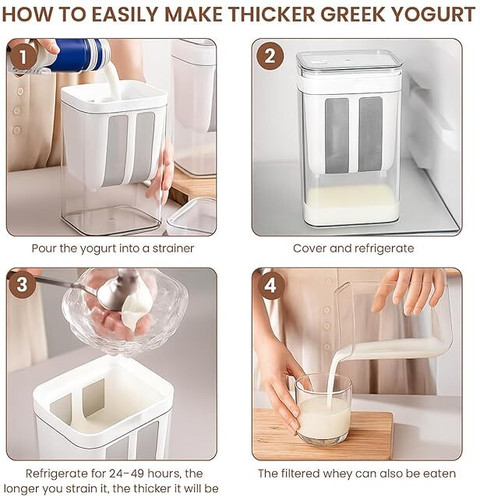 HOW TO EASILY MAKE THICKER GREEK YOGURT

1

Pour the yogurt into a strainer

2

Cover and refrigerate

3

Refrigerate for 24-49 hours, the longer you strain it, the thicker it will be

4

The filtered whey can also be eaten