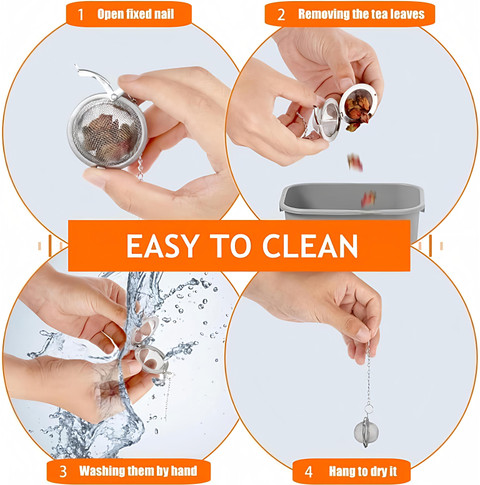 1 Open fixed nail

2 Removing the tea leaves

EASY TO CLEAN

3 Washing them by hand

4 Hang to dry it