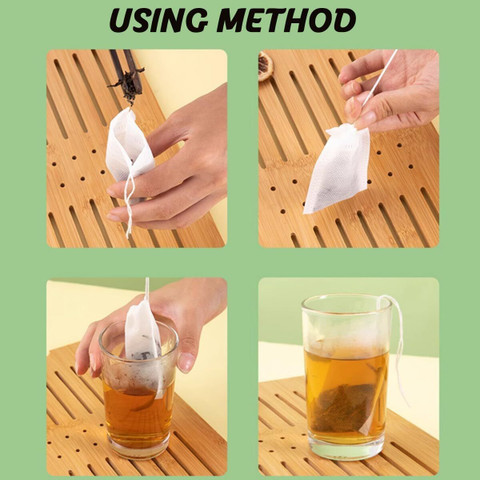 USING METHOD