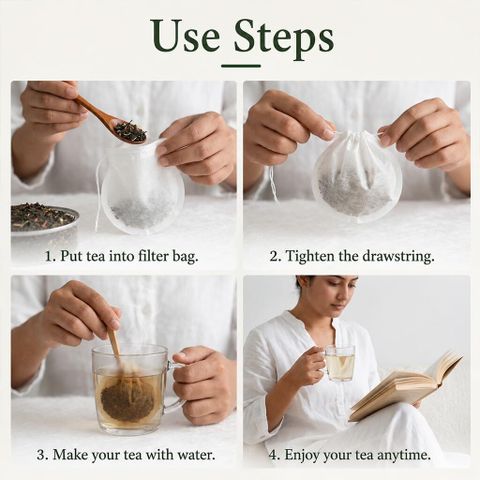 Use Steps

1. Put tea into filter bag.

2. Tighten the drawstring.

3. Make your tea with water.

4. Enjoy your tea anytime.