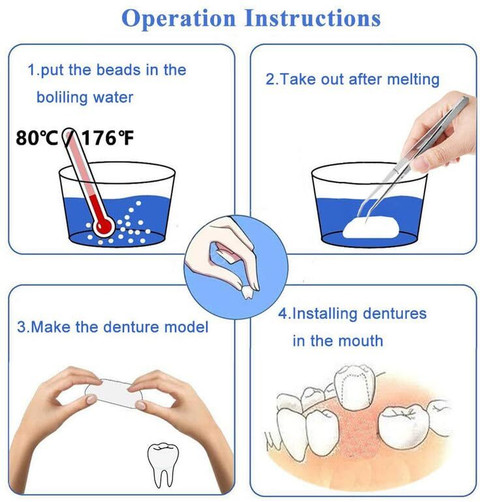 Operation Instructions

1.put the beads in the boliling water

80℃ / 176℉

2.Take out after melting

3.Make the denture model

4.Installing dentures in the mouth