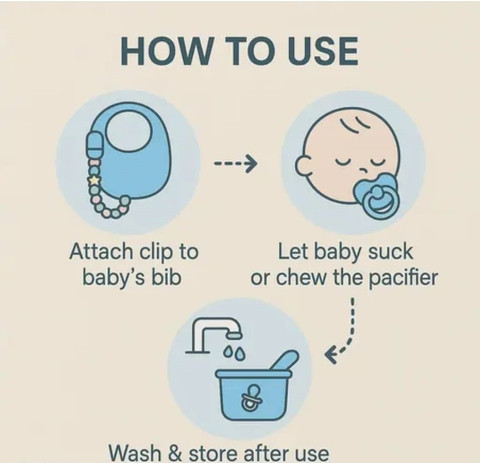 HOW TO USE

Attach clip to baby's bib

Let baby suck or chew the pacifier

Wash & store after use