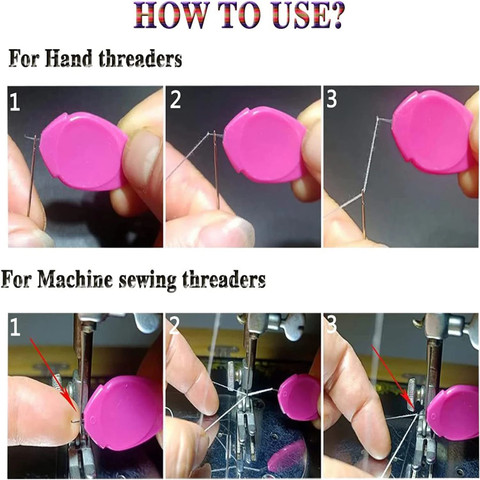 HOW TO USE?

For Hand threaders

1

2

3

For Machine sewing threaders

1

2

3