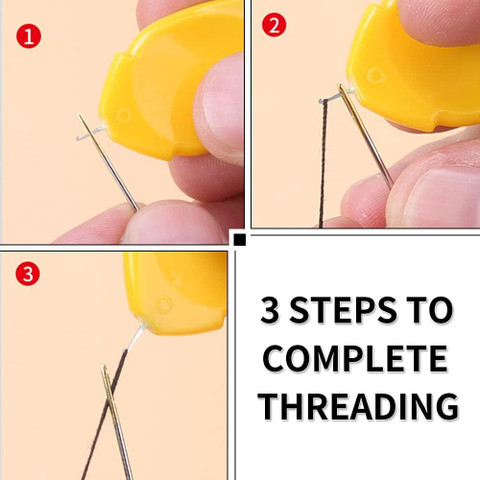 1

2

3

3 STEPS TO COMPLETE THREADING