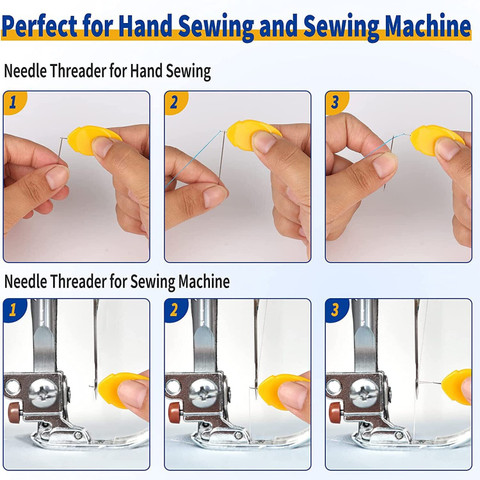 Perfect for Hand Sewing and Sewing Machine

Needle Threader for Hand Sewing

1

2

3

Needle Threader for Sewing Machine

1

2

3