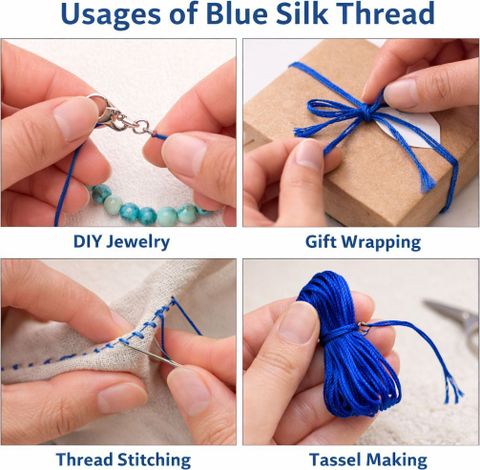 Usages of Blue Silk Thread

DIY Jewelry

Gift Wrapping

Thread Stitching

Tassel Making