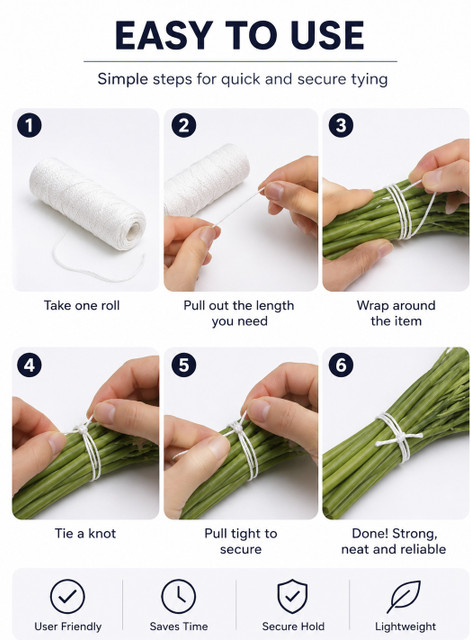 EASY TO USE

Simple steps for quick and secure tying

1

Take one roll

2

Pull out the length you need

3

Wrap around the item

4

Tie a knot

5

Pull tight to secure

6

Done! Strong, neat and reliable

User Friendly

Saves Time

Secure Hold

Lightweight