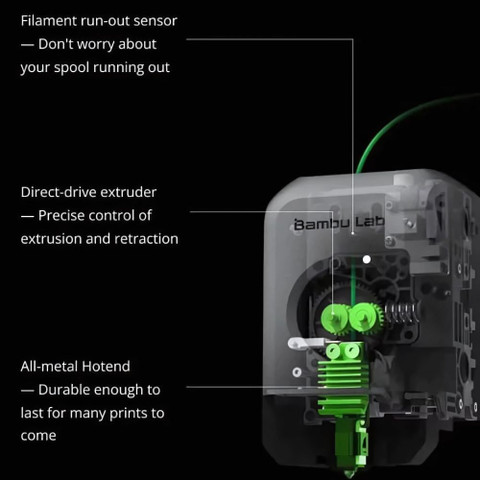 Filament run-out sensor
— Don't worry about your spool running out

Direct-drive extruder
— Precise control of extrusion and retraction

All-metal Hotend
— Durable enough to last for many prints to come

Bambu Lab