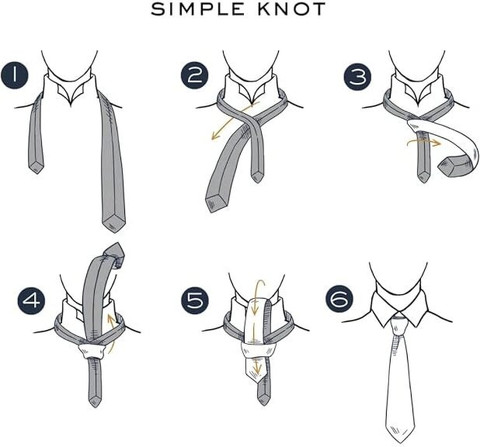 SIMPLE KNOT

1

2

3

4

5

6