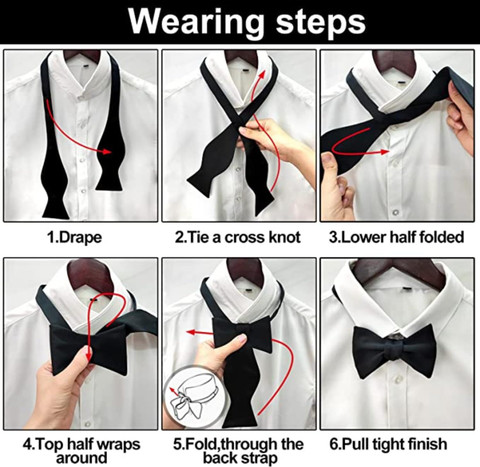 Wearing steps

1.Drape

2.Tie a cross knot

3.Lower half folded

4.Top half wraps around

5.Fold,through the back strap

6.Pull tight finish