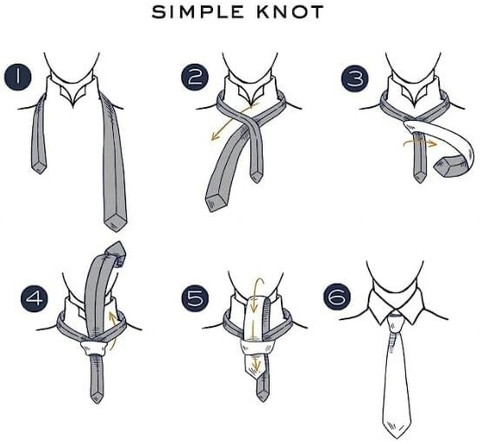 SIMPLE KNOT

1

2

3

4

5

6