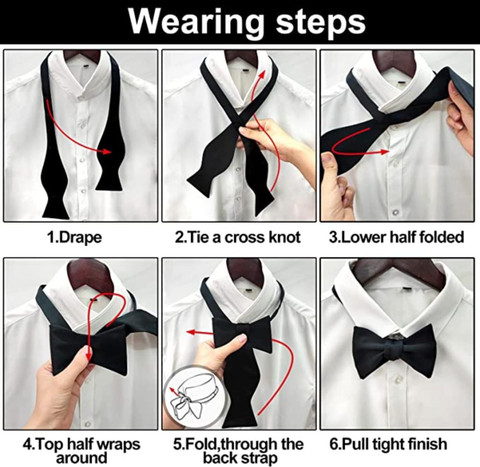 Wearing steps

1.Drape

2.Tie a cross knot

3.Lower half folded

4.Top half wraps around

5.Fold,through the back strap

6.Pull tight finish