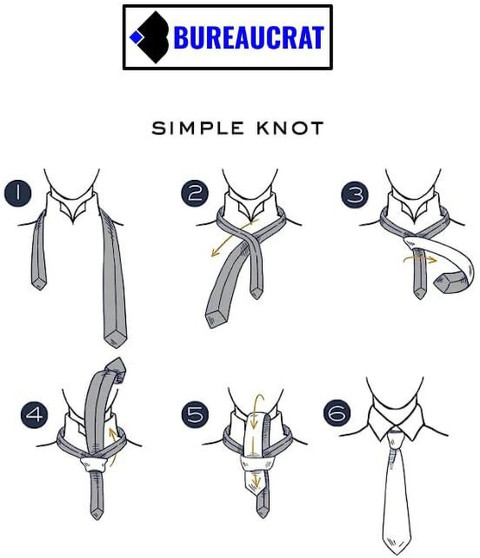 BUREAUCRAT

SIMPLE KNOT

1

2

3

4

5

6