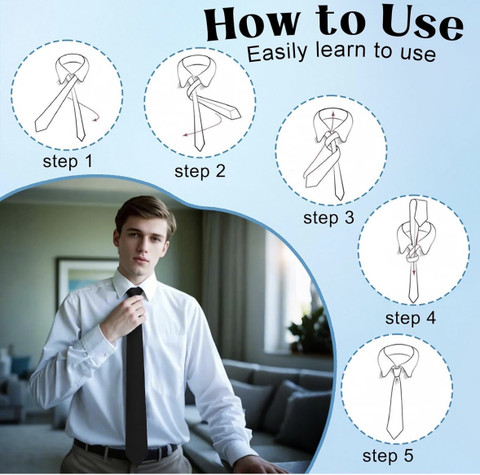 How to Use
Easily learn to use

step 1

step 2

step 3

step 4

step 5