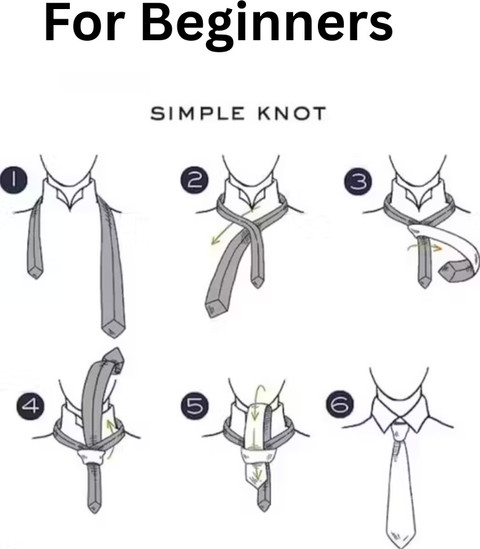 For Beginners

SIMPLE KNOT

1

2

3

4

5

6