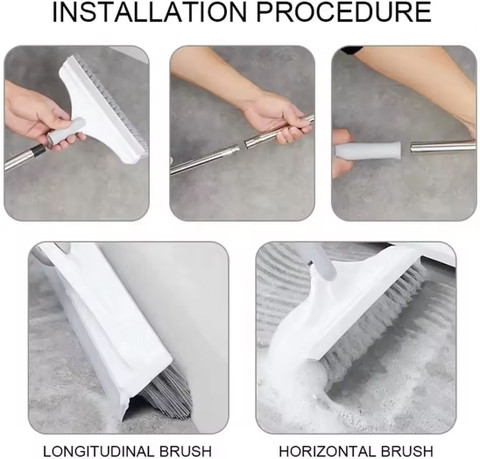 INSTALLATION PROCEDURE

LONGITUDINAL BRUSH

HORIZONTAL BRUSH