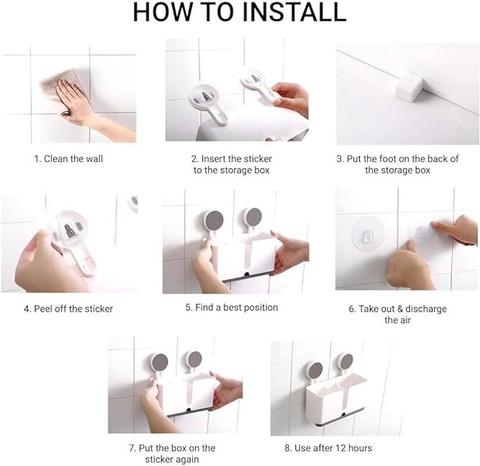 HOW TO INSTALL

1. Clean the wall

2. Insert the sticker to the storage box

3. Put the foot on the back of the storage box

4. Peel off the sticker

5. Find a best position

6. Take out & discharge the air

7. Put the box on the sticker again

8. Use after 12 hours