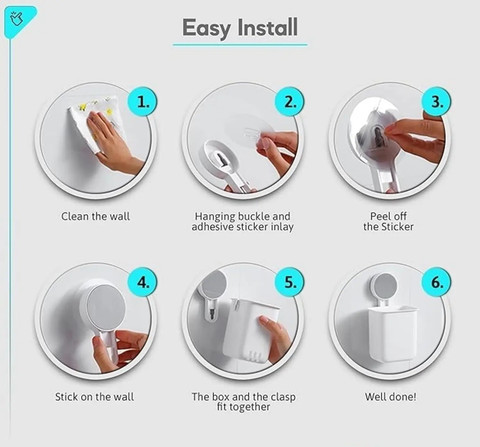 Easy Install

1.

Clean the wall

2.

Hanging buckle and adhesive sticker inlay

3.

Peel off the Sticker

4.

Stick on the wall

5.

The box and the clasp fit together

6.

Well done!